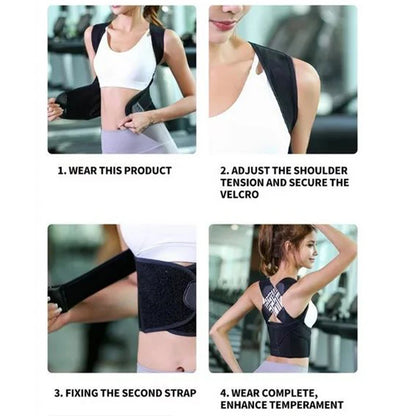 1. WEAR THIS PRODUCT

2. ADJUST THE SHOULDER TENSION AND SECURE THE VELCRO

3. FIXING THE SECOND STRAP

4. WEAR COMPLETE, ENHANCE TEMPERAMENT